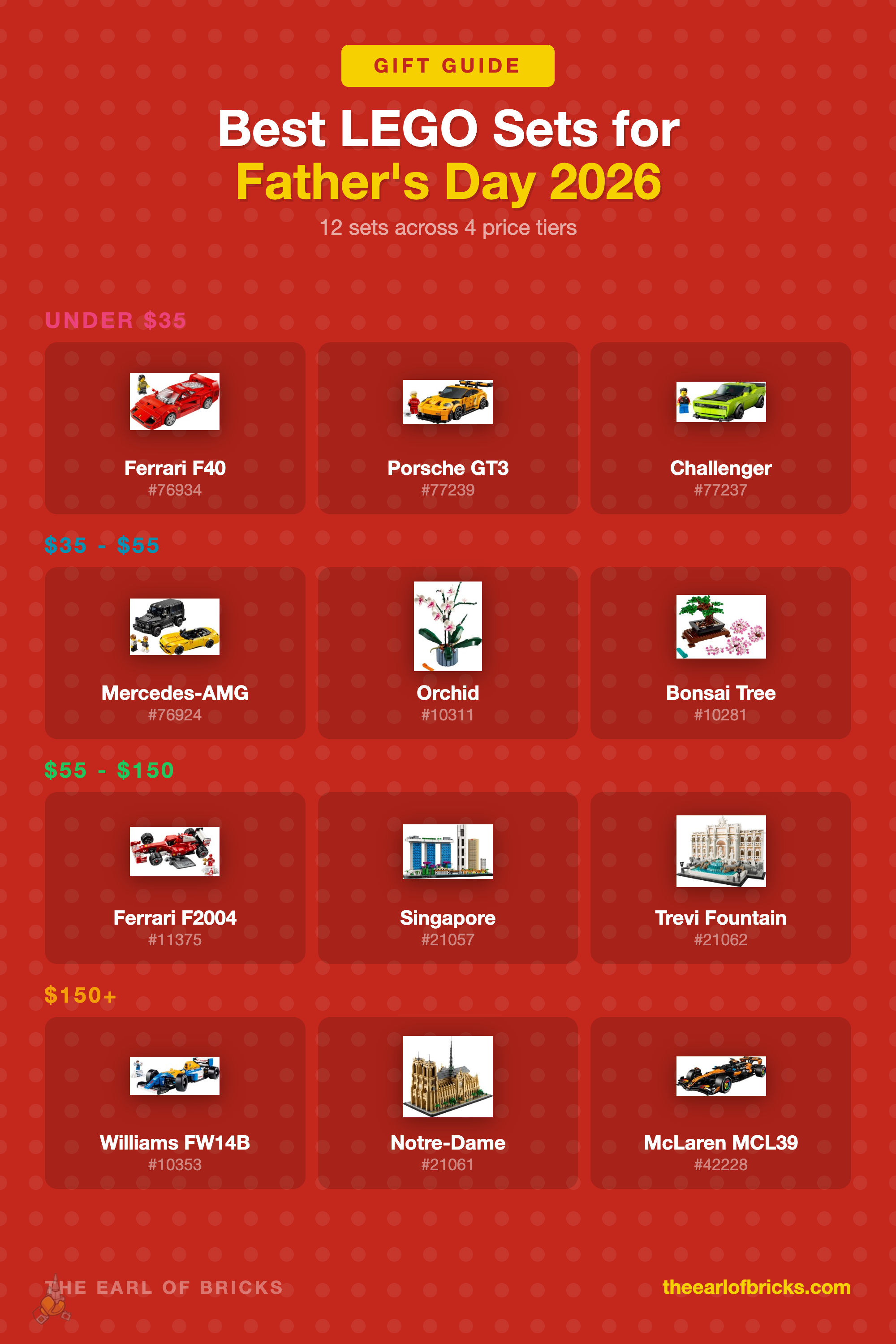 GIFT GUIDE

Best LEGO Sets for Father's Day 2026

12 sets across 4 price tiers

UNDER $35

Ferrari F40
#76934

Porsche GT3
#77239

Challenger
#77237

$35 - $55

Mercedes-AMG
#76924

Orchid
#10311

Bonsai Tree
#10281

$55 - $150

Ferrari F2004
#11375

Singapore
#21057

Trevi Fountain
#21062

$150+

Williams FW14B
#10353

Notre-Dame
#21061

McLaren MCL39
#42228

THE EARL OF BRICKS

theearlofbricks.com