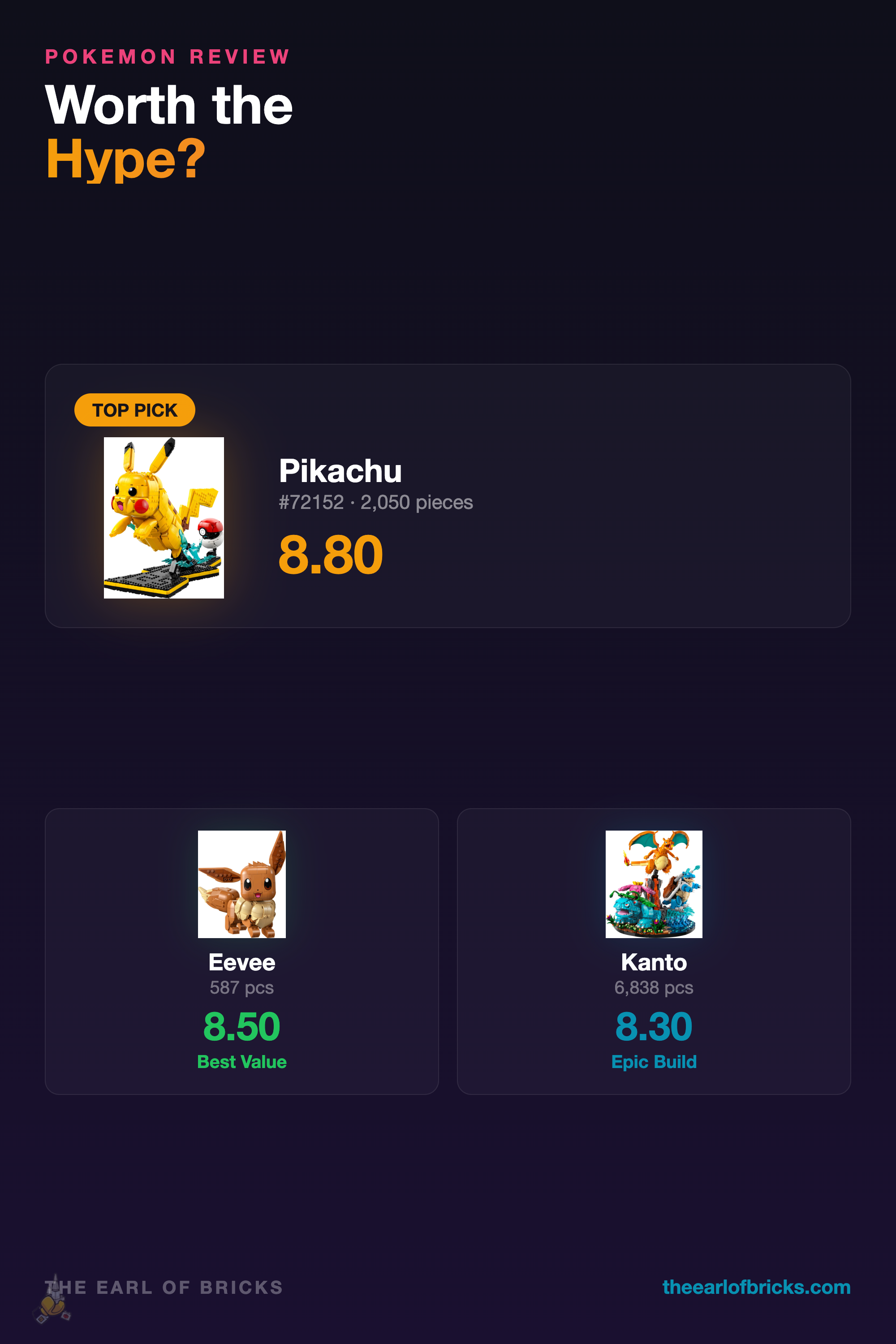 POKEMON REVIEW

Worth the Hype?

TOP PICK

Pikachu
#72152 · 2,050 pieces
8.80

Eevee
587 pcs
8.50
Best Value

Kanto
6,838 pcs
8.30
Epic Build

THE EARL OF BRICKS

theearlofbricks.com