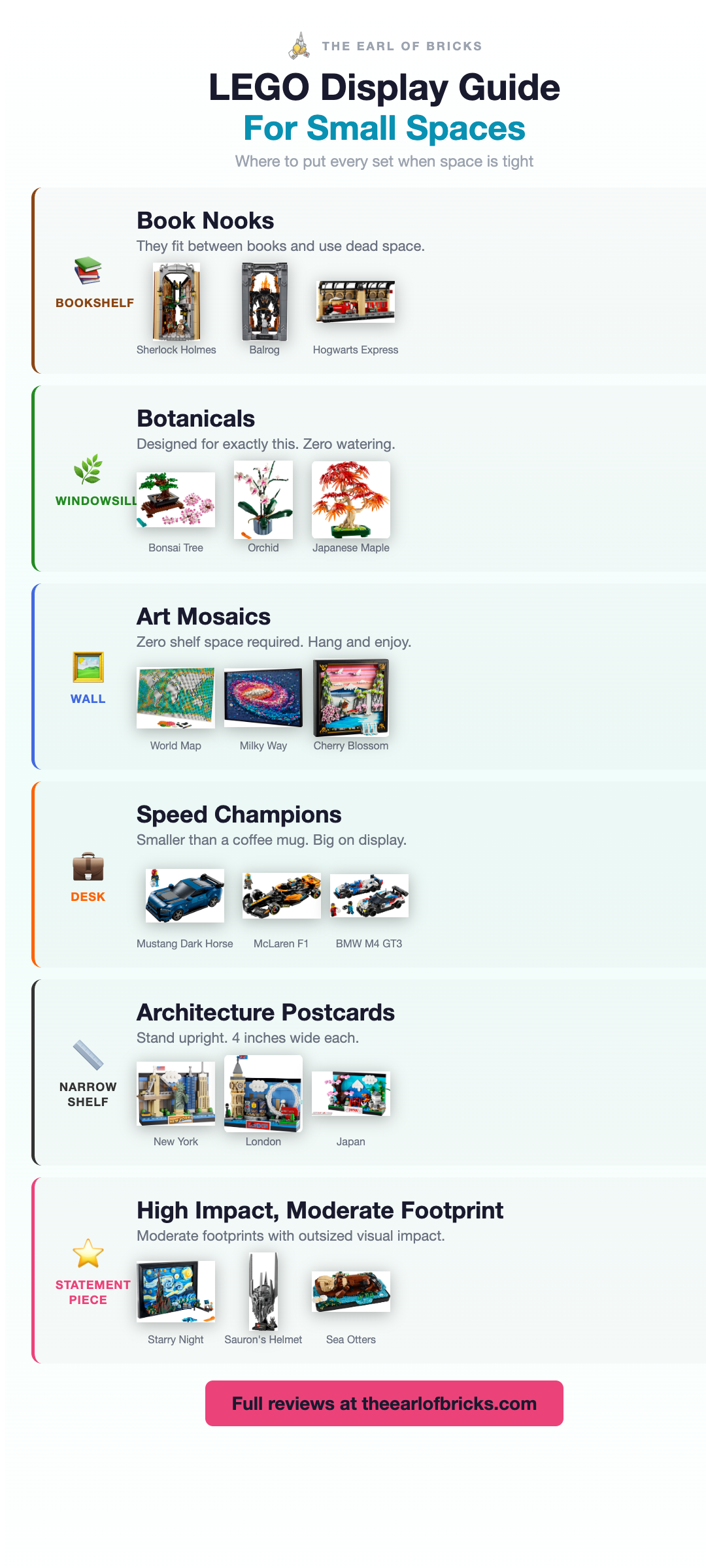 THE EARL OF BRICKS

LEGO Display Guide
For Small Spaces

Where to put every set when space is tight

BOOKSHELF

Book Nooks

They fit between books and use dead space.

Sherlock Holmes

Balrog

Hogwarts Express

WINDOWSILL

Botanicals

Designed for exactly this. Zero watering.

Bonsai Tree

Orchid

Japanese Maple

WALL

Art Mosaics

Zero shelf space required. Hang and enjoy.

World Map

Milky Way

Cherry Blossom

DESK

Speed Champions

Smaller than a coffee mug. Big on display.

Mustang Dark Horse

McLaren F1

BMW M4 GT3

NARROW SHELF

Architecture Postcards

Stand upright. 4 inches wide each.

New York

London

Japan

STATEMENT PIECE

High Impact, Moderate Footprint

Moderate footprints with outsized visual impact.

Starry Night

Sauron's Helmet

Sea Otters

Full reviews at theearlofbricks.com